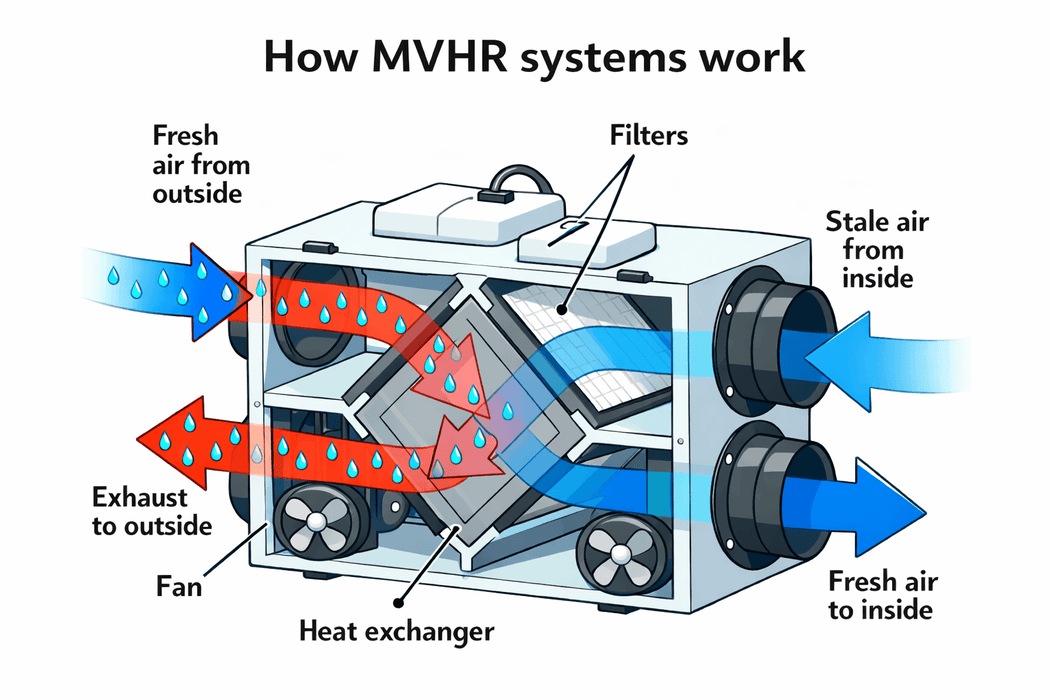 How MVHR systems work

Fresh air from outside

Filters

Stale air from inside

Exhaust to outside

Fan

Heat exchanger

Fresh air to inside